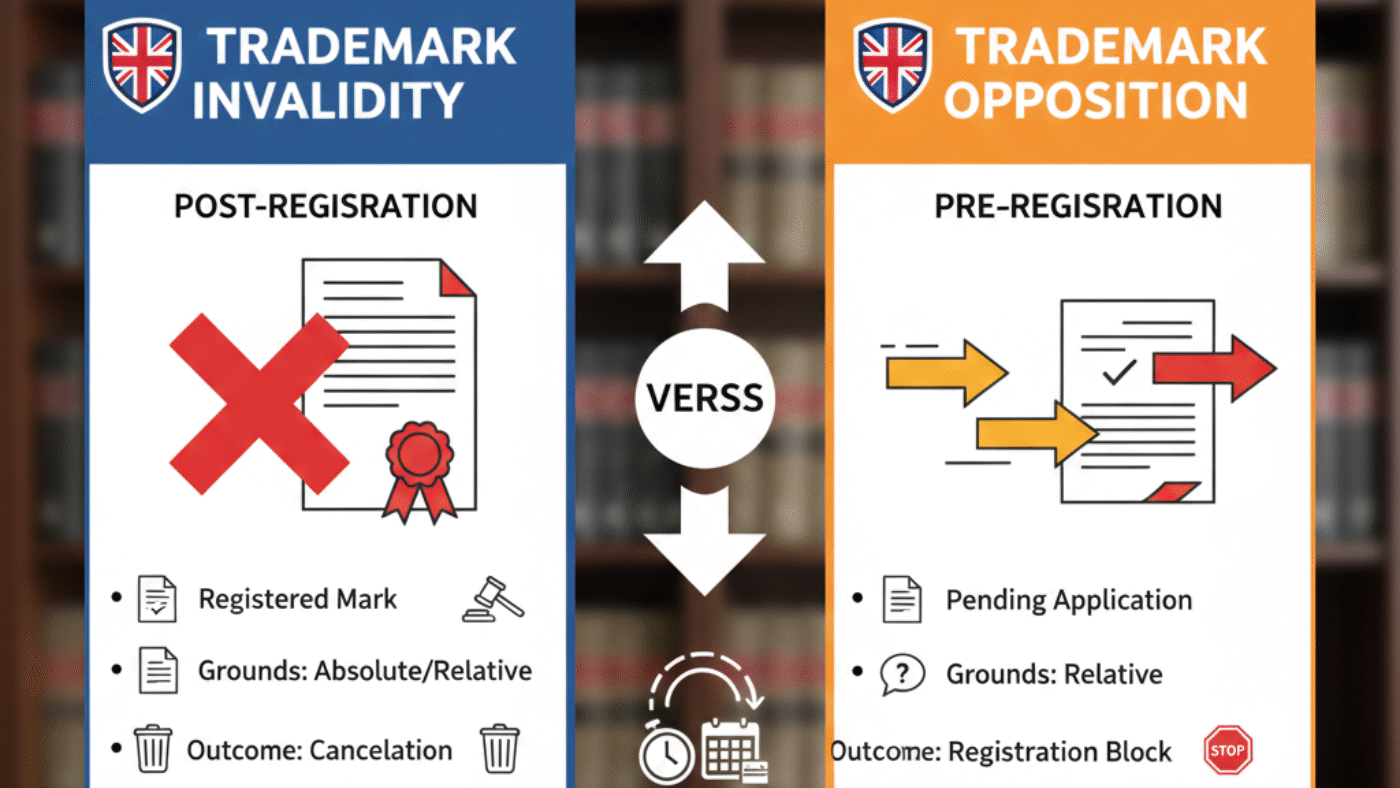 TRADEMARK INVALIDITY

POST-REGISRATION

• Registered Mark

• Grounds: Absolute/Relative

• Outcome: Cancelation

VERSS

TRADEMARK OPPOSITION

PRE-REGISRATION

• Pending Application

• Grounds: Relative

Outcome: Registration Block

STOP