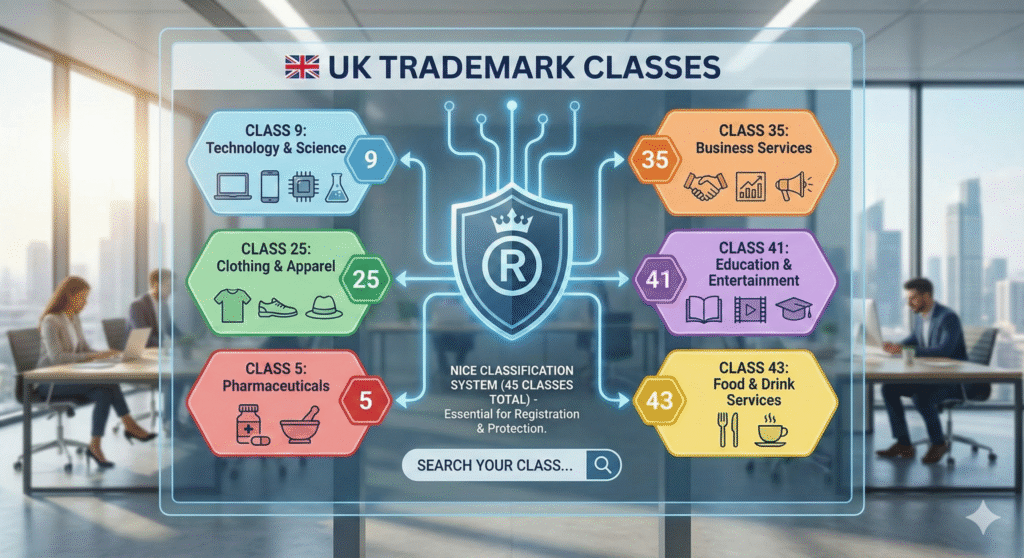 UK TRADEMARK CLASSES

CLASS 9: Technology & Science
9

CLASS 25: Clothing & Apparel
25

CLASS 5: Pharmaceuticals
5

R

NICE CLASSIFICATION SYSTEM (45 CLASSES TOTAL) - Essential for Registration & Protection.

SEARCH YOUR CLASS...

CLASS 35: Business Services
35

CLASS 41: Education & Entertainment
41

CLASS 43: Food & Drink Services
43