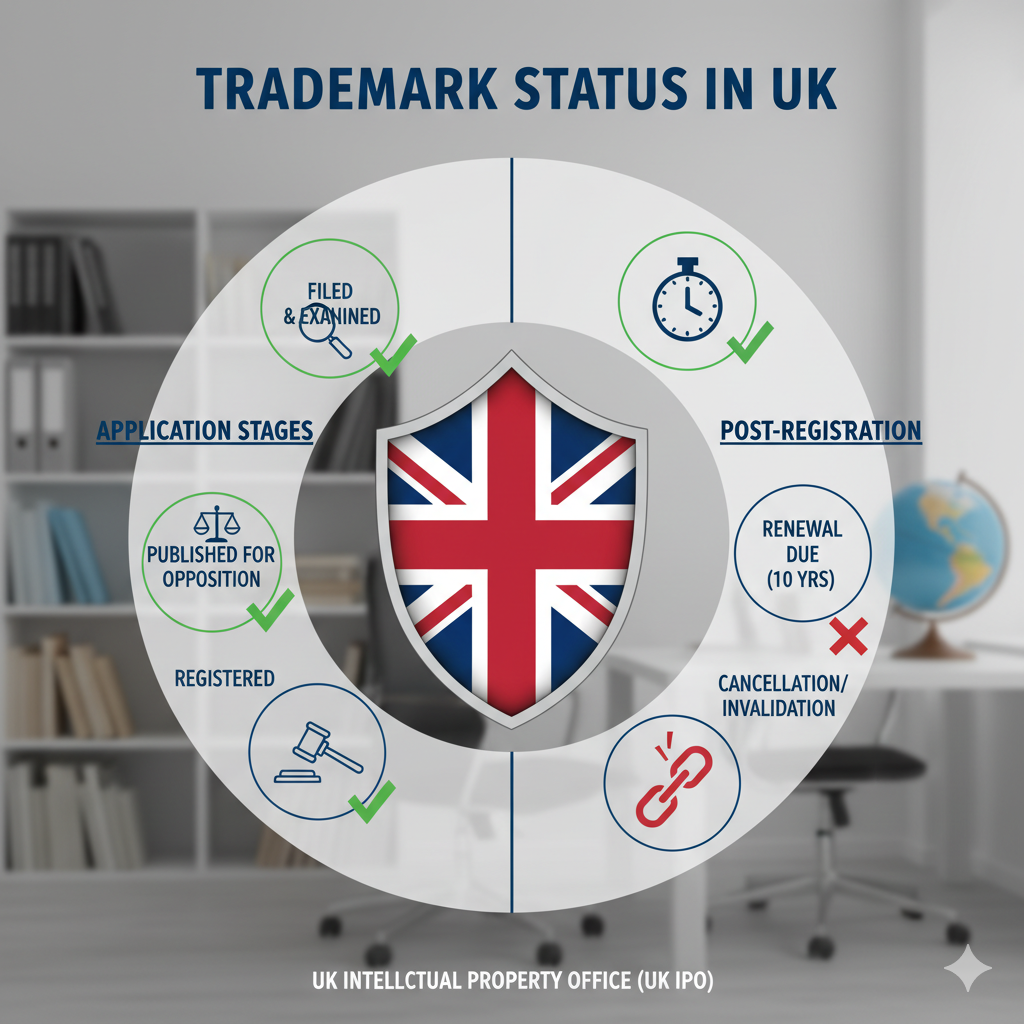 TRADEMARK STATUS IN UK

FILED & EXANINED

APPLICATION STAGES

PUBLISHED FOR OPPOSITION

REGISTERED

POST-REGISTRATION

RENEWAL DUE (10 YRS)

CANCELLATION/ INVALIDATION

UK INTELLCTUAL PROPERTY OFFICE (UK IPO)